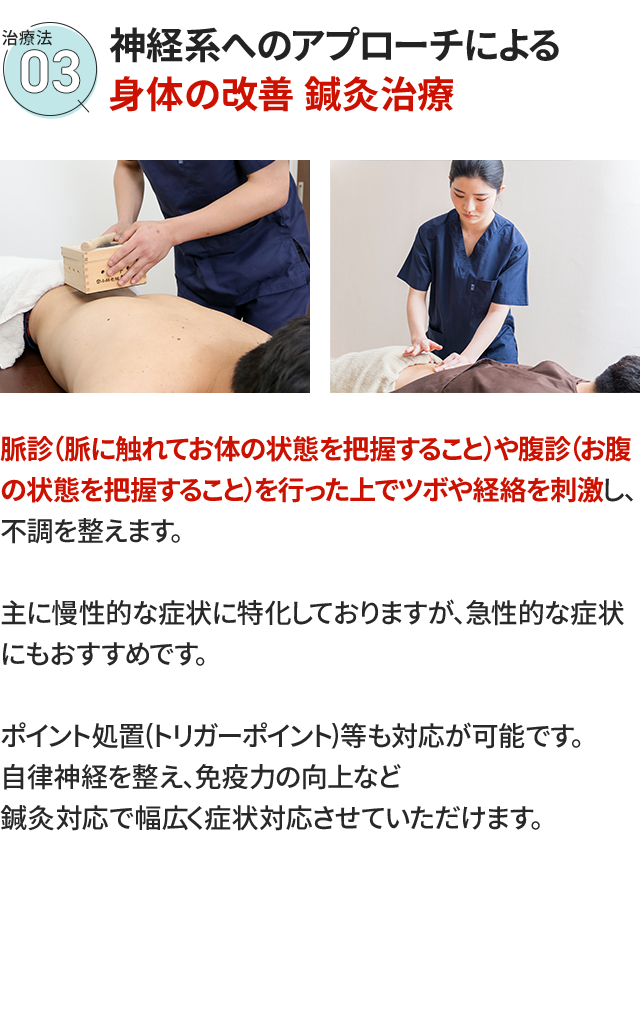 治療法
03

神経系へのアプローチによる
身体の改善 鍼灸治療

脈診(脈に触れてお体の状態を把握すること)や腹診(お腹の状態を把握すること)を行った上でツボや経絡を刺激し、不調を整えます。

主に慢性的な症状に特化しておりますが、急性的な症状にもおすすめです。

ポイント処置(トリガーポイント)等も対応が可能です。
自律神経を整え、免疫力の向上など
鍼灸対応で幅広く症状対応させていただけます。